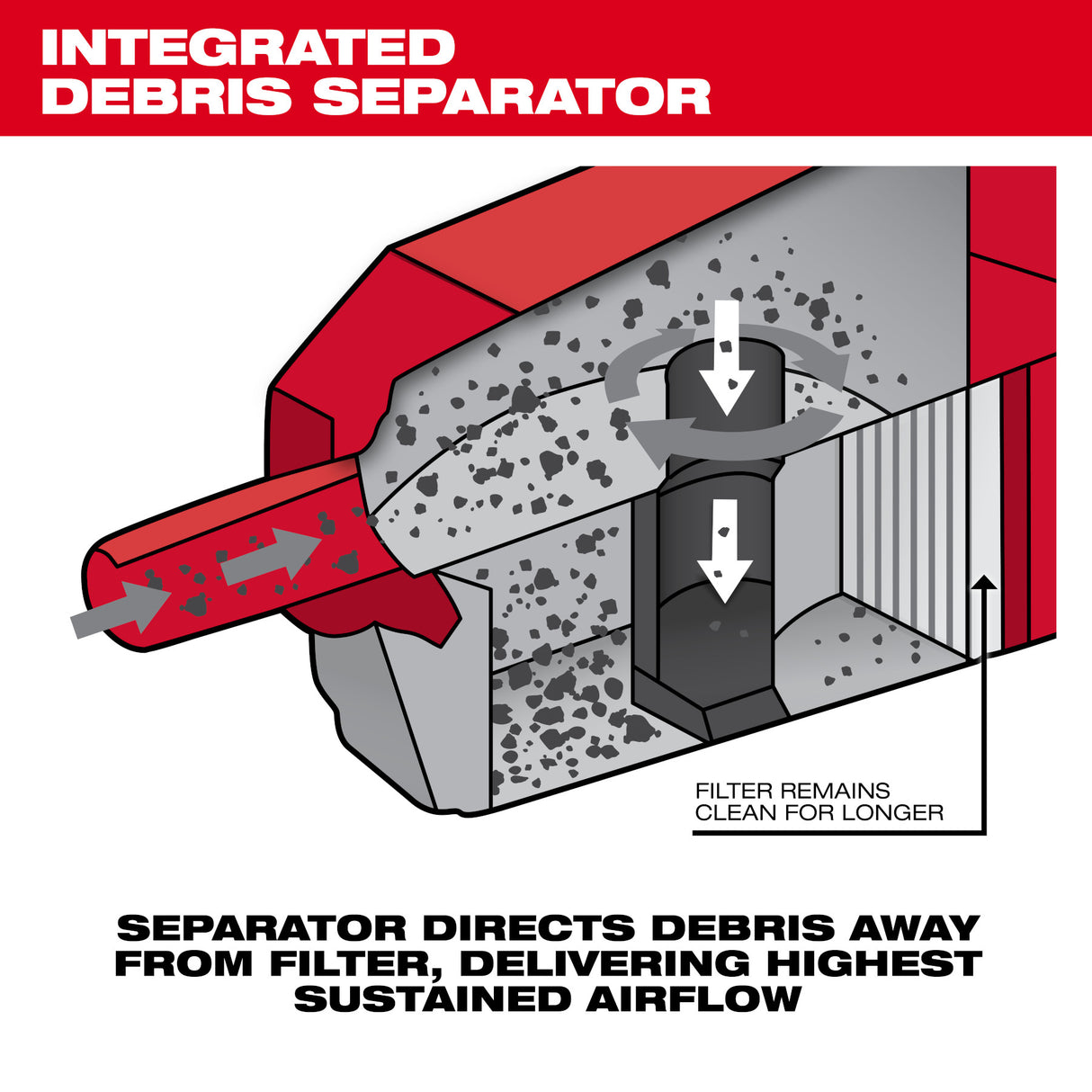 INTEGRATED DEBRIS SEPARATOR

FILTER REMAINS CLEAN FOR LONGER

SEPARATOR DIRECTS DEBRIS AWAY FROM FILTER, DELIVERING HIGHEST SUSTAINED AIRFLOW