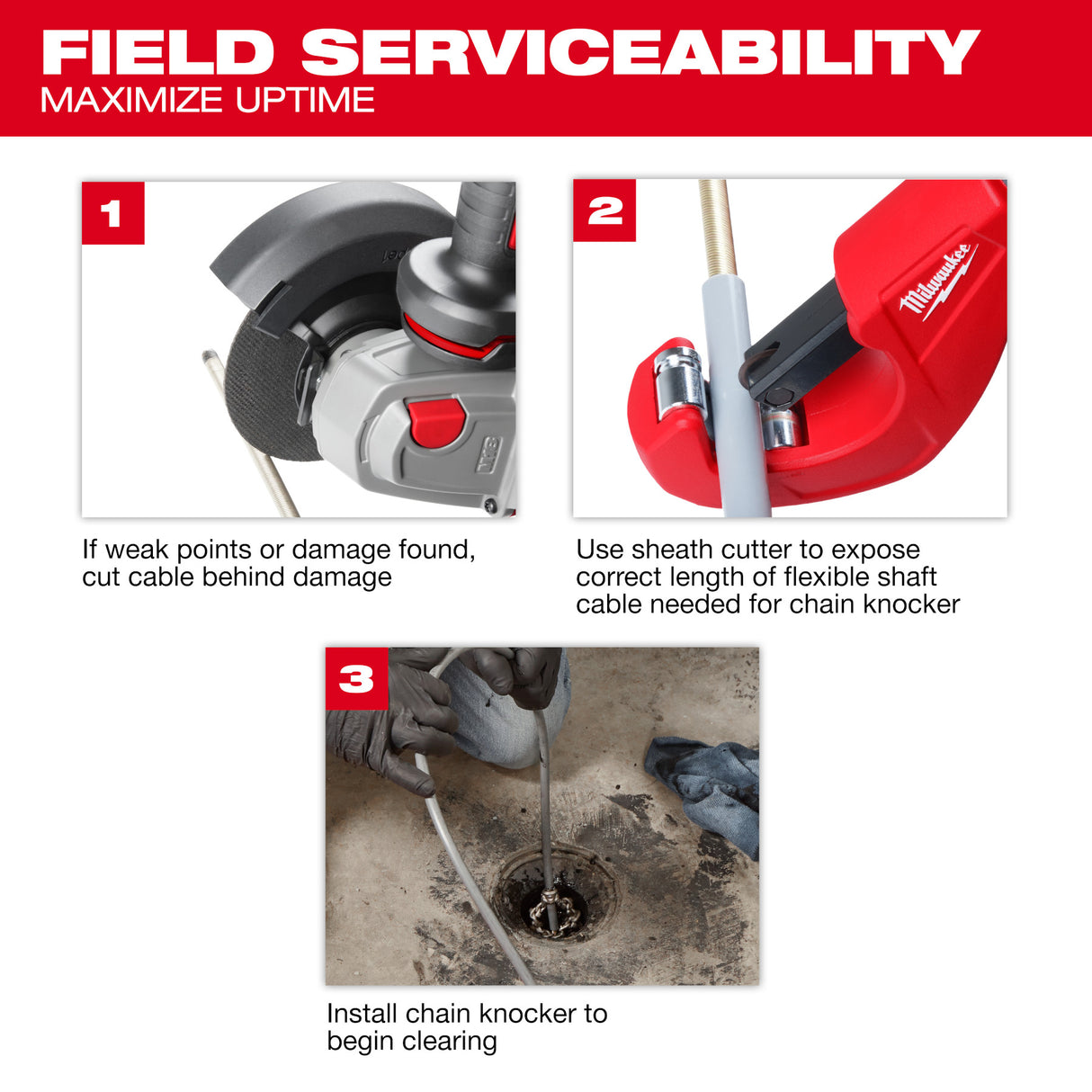 FIELD SERVICEABILITY
MAXIMIZE UPTIME

1

If weak points or damage found, cut cable behind damage

2

Milwaukee

Use sheath cutter to expose correct length of flexible shaft cable needed for chain knocker

3

Install chain knocker to begin clearing