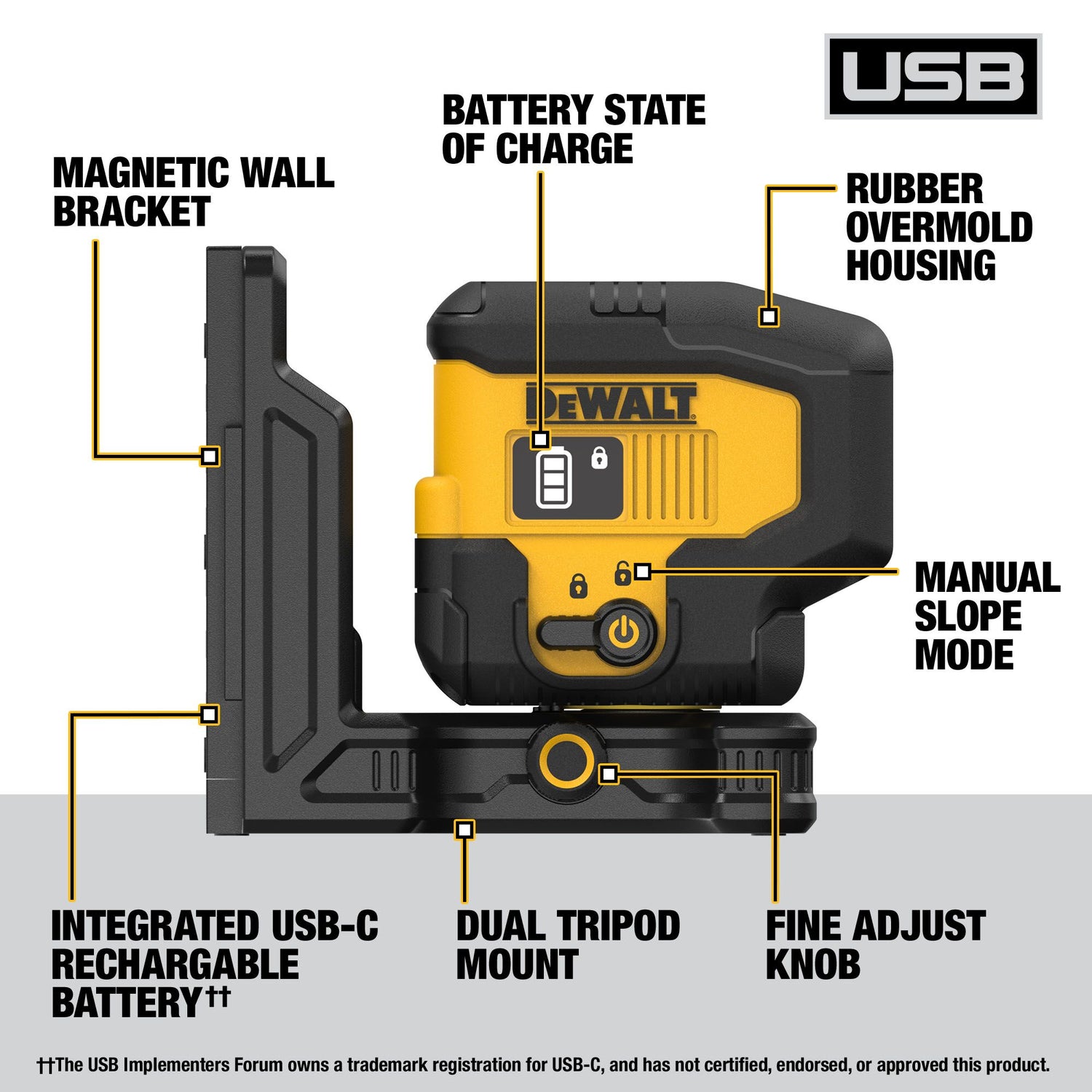 USB

BATTERY STATE OF CHARGE

MAGNETIC WALL BRACKET

RUBBER OVERMOLD HOUSING

DEWALT

MANUAL SLOPE MODE

INTEGRATED USB-C RECHARGABLE BATTERY††

DUAL TRIPOD MOUNT

FINE ADJUST KNOB

††The USB Implementers Forum owns a trademark registration for USB-C, and has not certified, endorsed, or approved this product.