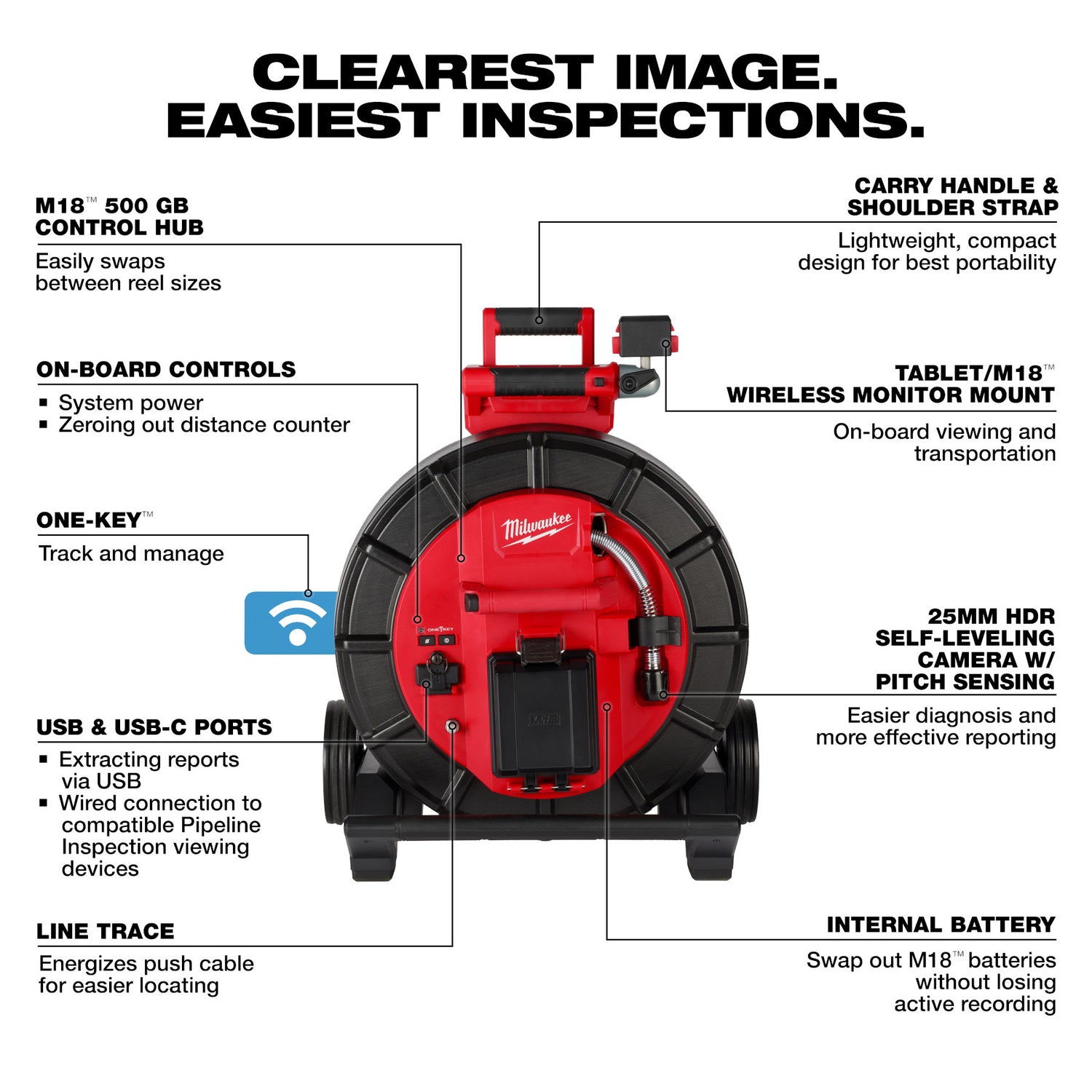 CLEAREST IMAGE.
EASIEST INSPECTIONS.

M18™ 500 GB CONTROL HUB
Easily swaps between reel sizes

ON-BOARD CONTROLS
▪ System power
▪ Zeroing out distance counter

ONE-KEY™
Track and manage

USB & USB-C PORTS
▪ Extracting reports via USB
▪ Wired connection to compatible Pipeline Inspection viewing devices

LINE TRACE
Energizes push cable for easier locating

CARRY HANDLE & SHOULDER STRAP
Lightweight, compact design for best portability

TABLET/M18™ WIRELESS MONITOR MOUNT
On-board viewing and transportation

25MM HDR SELF-LEVELING CAMERA W/ PITCH SENSING
Easier diagnosis and more effective reporting

INTERNAL BATTERY
Swap out M18™ batteries without losing active recording

Milwaukee

ONE-KEY

M18