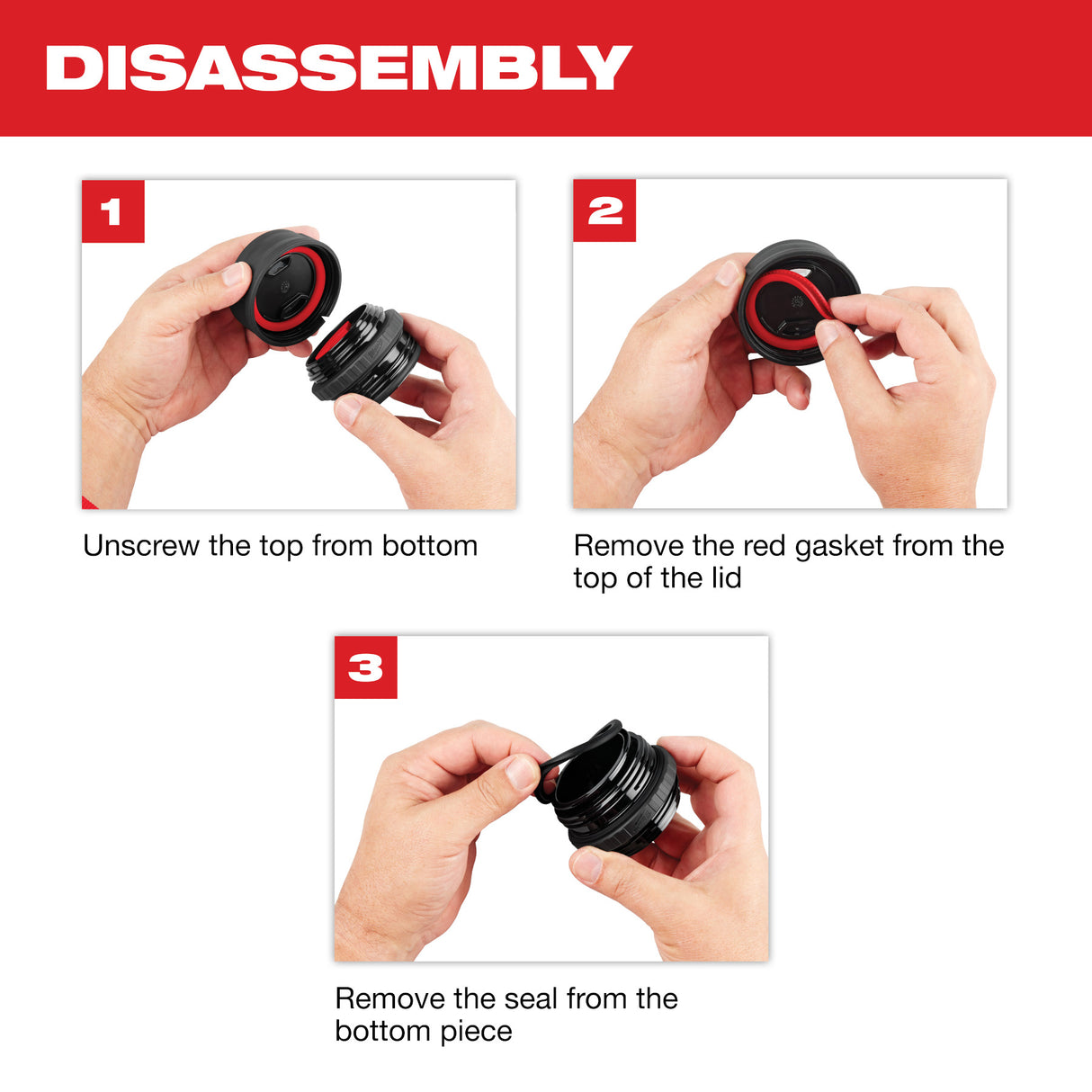 DISASSEMBLY

1

Unscrew the top from bottom

2

Remove the red gasket from the top of the lid

3

Remove the seal from the bottom piece