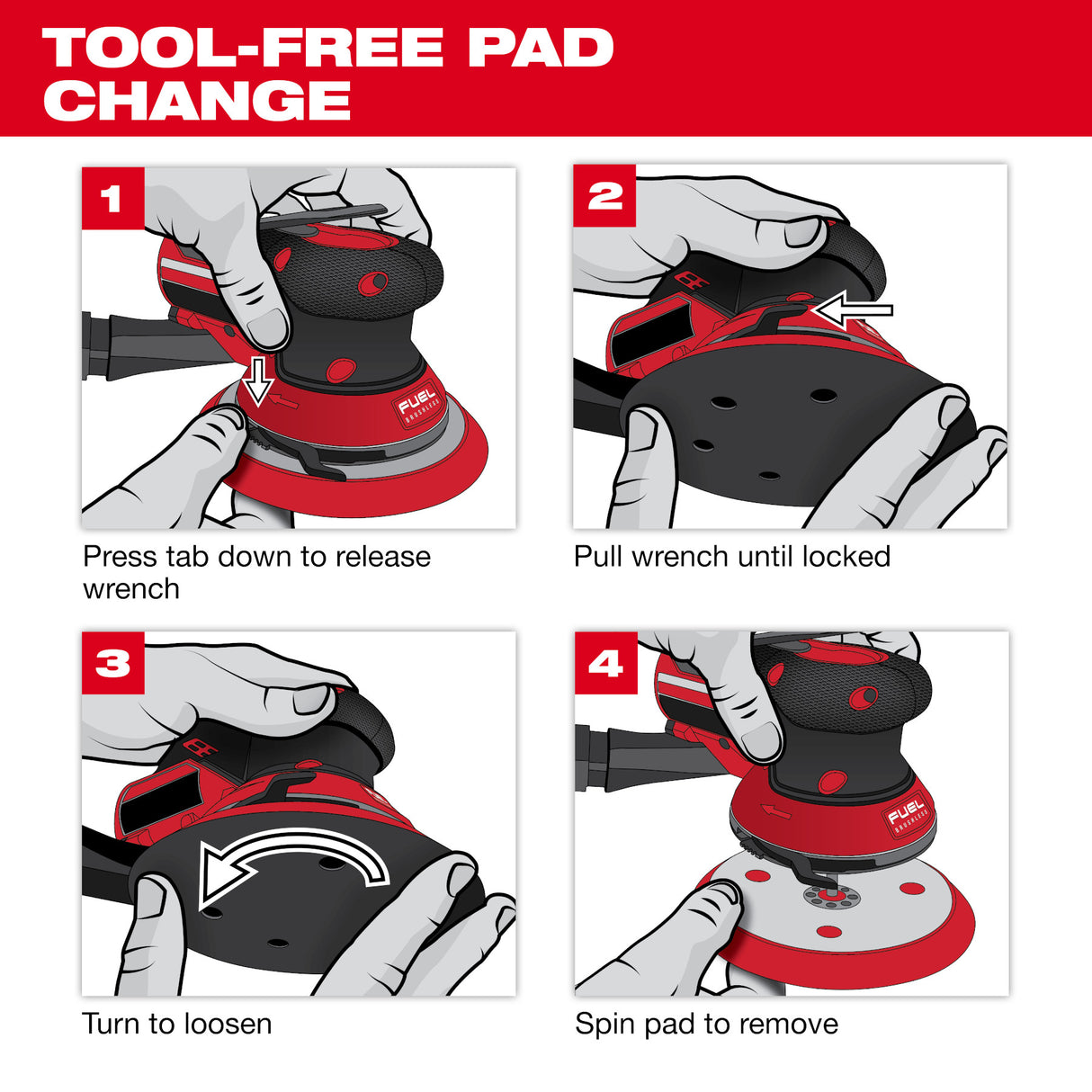 TOOL-FREE PAD CHANGE

1

FUEL
BRUSHLESS

Press tab down to release wrench

2

Pull wrench until locked

3

Turn to loosen

4

FUEL
BRUSHLESS

Spin pad to remove