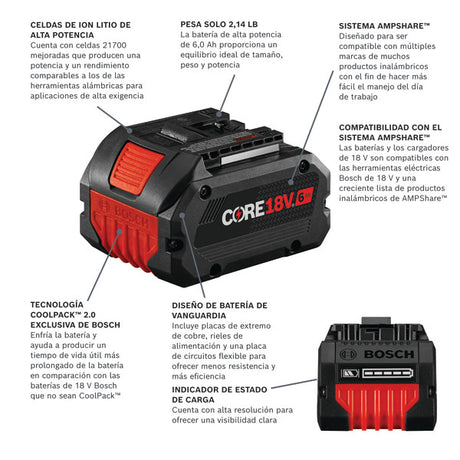 CELDAS DE ION LITIO DE ALTA POTENCIA
Cuenta con celdas 21700 mejoradas que producen una potencia y un rendimiento comparables a los de las herramientas alámbricas para aplicaciones de alta exigencia

PESA SOLO 2,14 LB
La batería de alta potencia de 6,0 Ah proporciona un equilibrio ideal de tamaño, peso y potencia

SISTEMA AMPSHARE™
Diseñado para ser compatible con múltiples marcas de muchos productos inalámbricos con el fin de hacer más fácil el manejo del día de trabajo

COMPATIBILIDAD CON EL SISTEMA AMPSHARE™
Las baterías y los cargadores de 18 V son compatibles con las herramientas eléctricas Bosch de 18 V y una creciente lista de productos inalámbricos de AMPShare™

BOSCH

CORE18V 6

TECNOLOGÍA COOLPACK™ 2.0 EXCLUSIVA DE BOSCH
Enfría la batería y ayuda a producir un tiempo de vida útil más prolongado de la batería en comparación con las baterías de 18 V Bosch que no sean CoolPack™

DISEÑO DE BATERÍA DE VANGUARDIA
Incluye placas de extremo de cobre, rieles de alimentación y una placa de circuitos flexible para ofrecer menos resistencia y más eficiencia

INDICADOR DE ESTADO DE CARGA
Cuenta con alta resolución para ofrecer una visibilidad clara

BOSCH