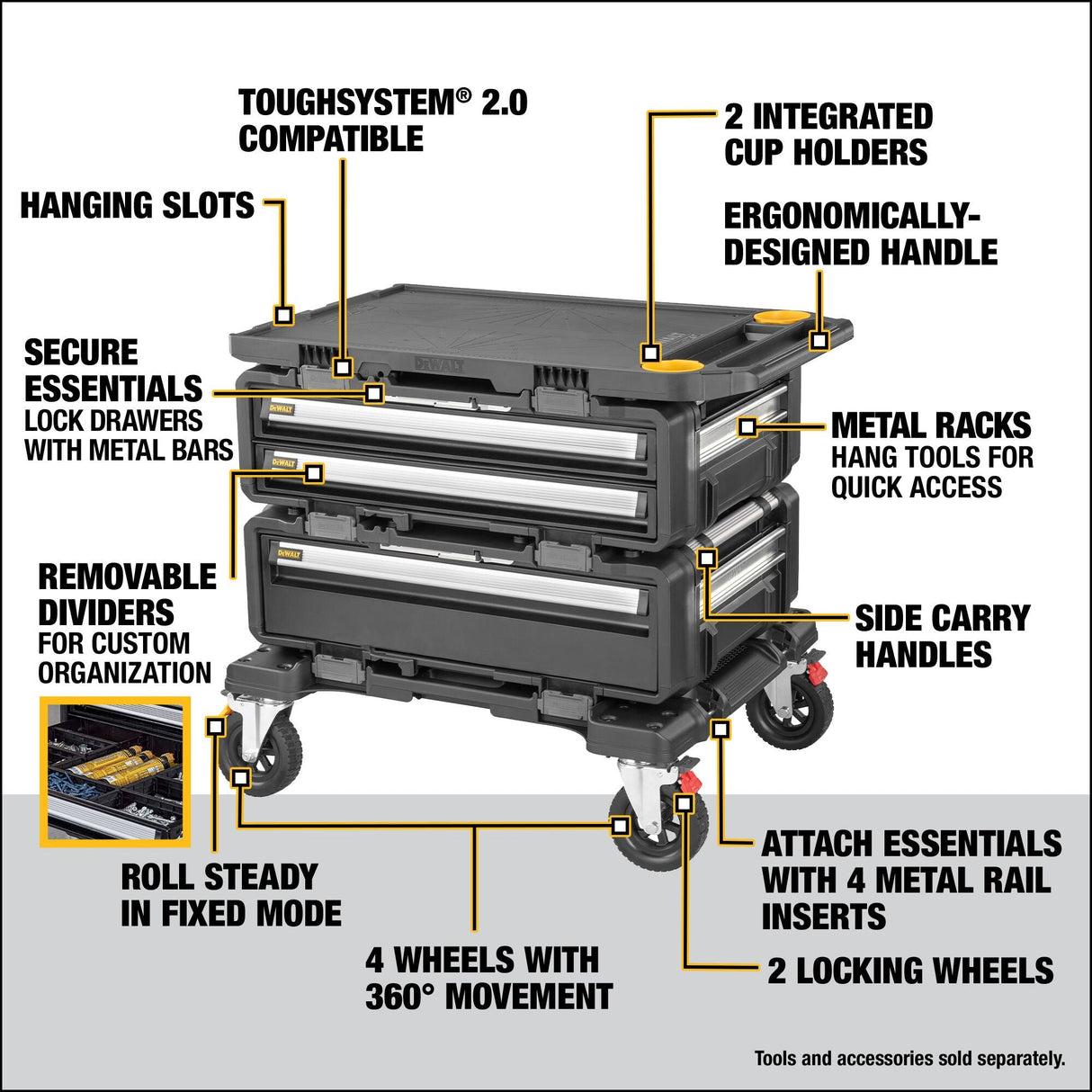 TOUGHSYSTEM® 2.0 COMPATIBLE

2 INTEGRATED CUP HOLDERS

HANGING SLOTS

ERGONOMICALLY-DESIGNED HANDLE

SECURE ESSENTIALS
LOCK DRAWERS WITH METAL BARS

DEWALT

DEWALT

DEWALT

DEWALT

METAL RACKS
HANG TOOLS FOR QUICK ACCESS

REMOVABLE DIVIDERS
FOR CUSTOM ORGANIZATION

SIDE CARRY HANDLES

ROLL STEADY IN FIXED MODE

ATTACH ESSENTIALS WITH 4 METAL RAIL INSERTS

4 WHEELS WITH 360° MOVEMENT

2 LOCKING WHEELS

Tools and accessories sold separately.