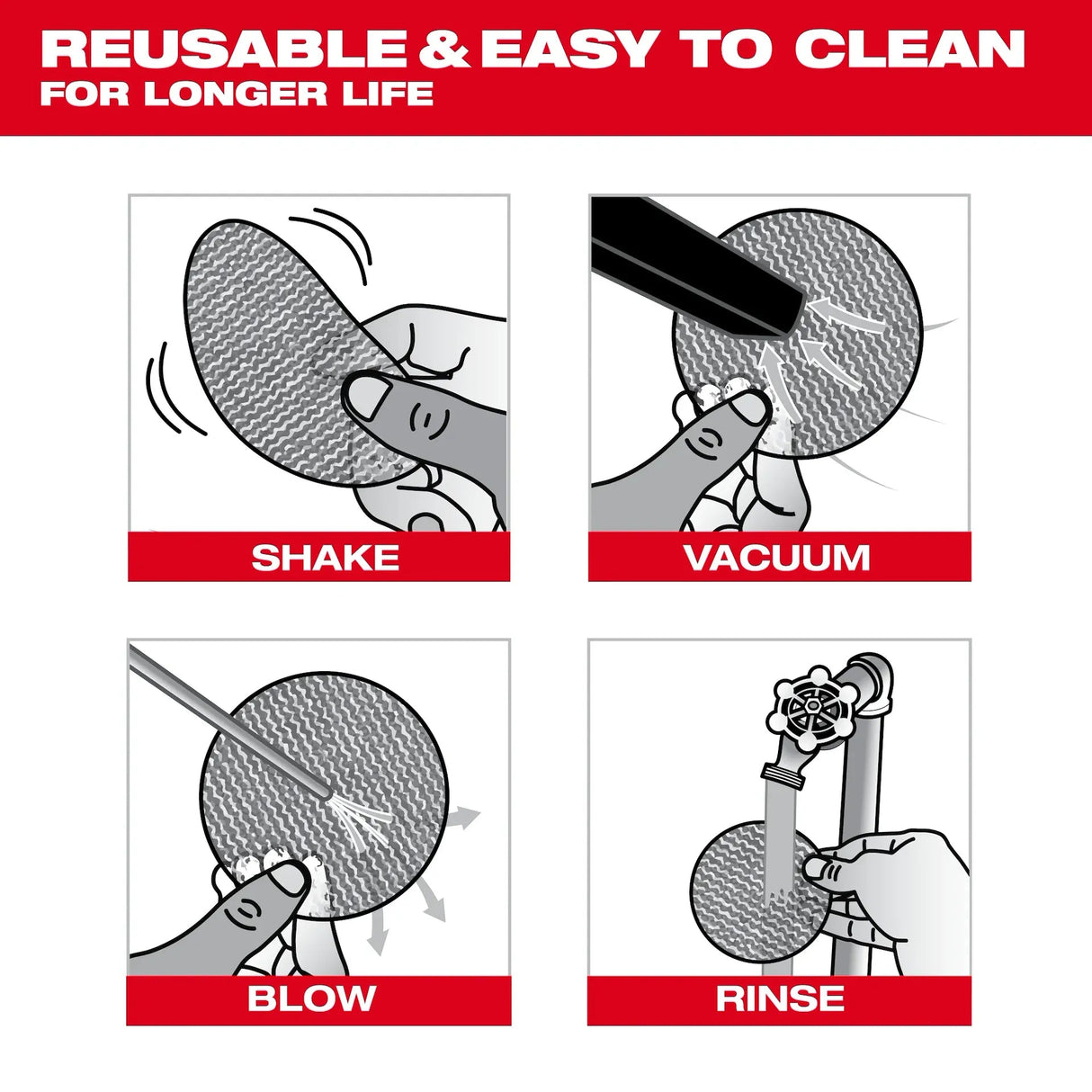 REUSABLE & EASY TO CLEAN
FOR LONGER LIFE

SHAKE

VACUUM

BLOW

RINSE