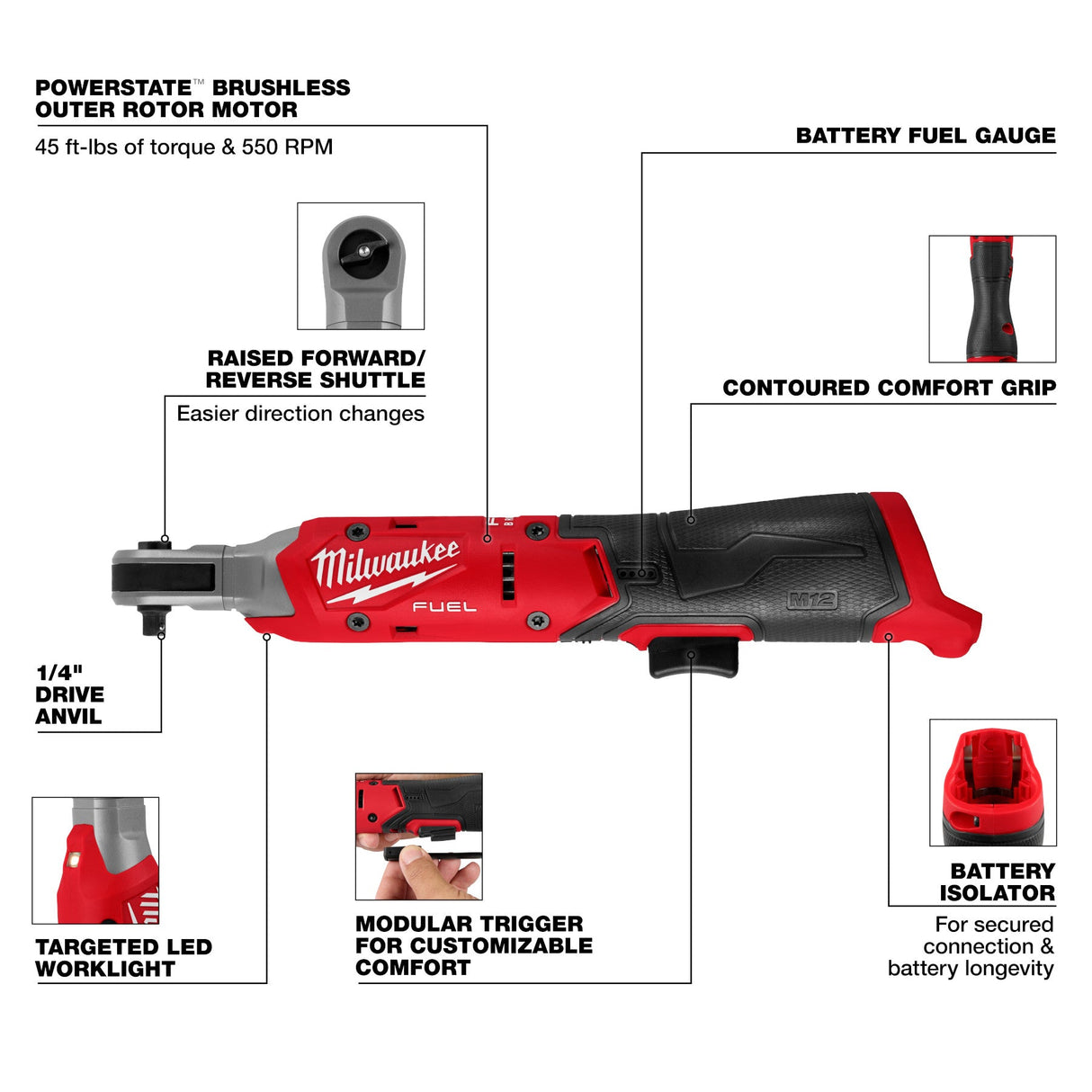 POWERSTATE™ BRUSHLESS OUTER ROTOR MOTOR
45 ft-lbs of torque & 550 RPM

BATTERY FUEL GAUGE

RAISED FORWARD/ REVERSE SHUTTLE
Easier direction changes

CONTOURED COMFORT GRIP

Milwaukee
FUEL
M12

1/4" DRIVE ANVIL

TARGETED LED WORKLIGHT

MODULAR TRIGGER FOR CUSTOMIZABLE COMFORT

BATTERY ISOLATOR
For secured connection & battery longevity