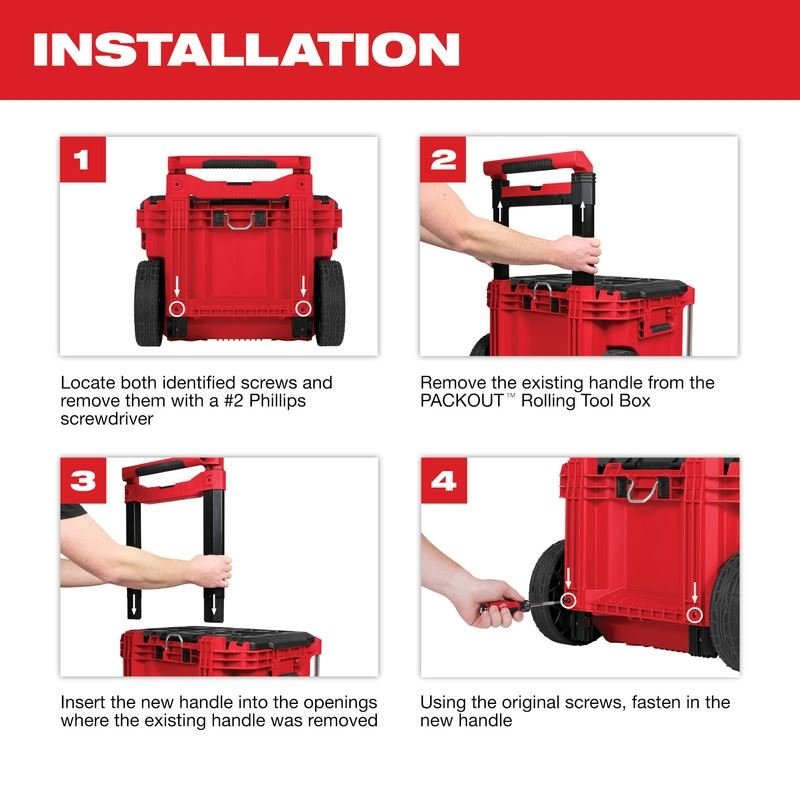 INSTALLATION

1

Locate both identified screws and remove them with a #2 Phillips screwdriver

2

Remove the existing handle from the PACKOUT™ Rolling Tool Box

3

Insert the new handle into the openings where the existing handle was removed

4

Using the original screws, fasten in the new handle