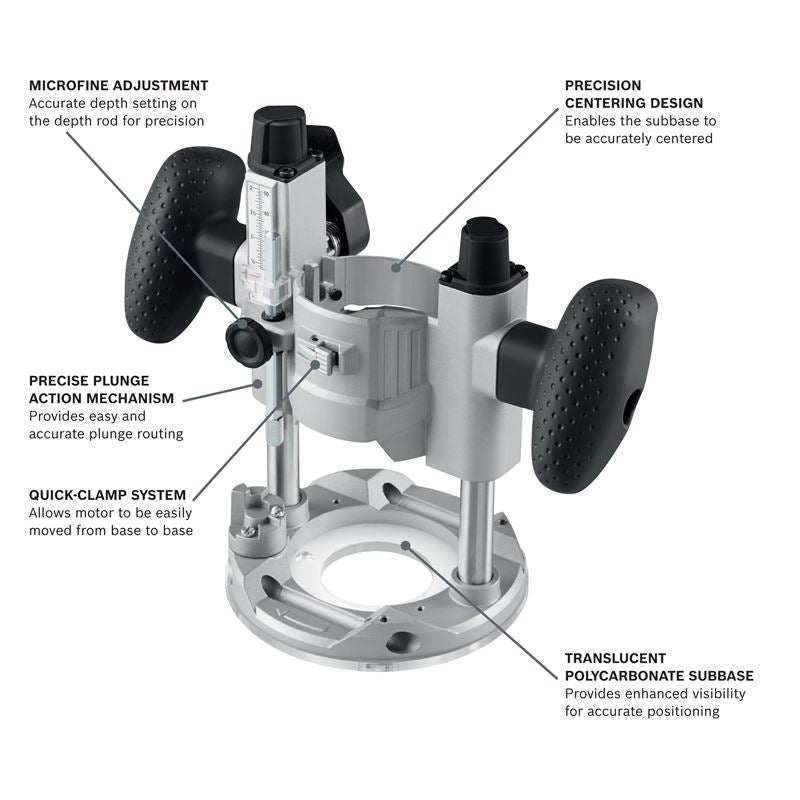 MICROFINE ADJUSTMENT
Accurate depth setting on the depth rod for precision

PRECISION CENTERING DESIGN
Enables the subbase to be accurately centered

PRECISE PLUNGE ACTION MECHANISM
Provides easy and accurate plunge routing

QUICK-CLAMP SYSTEM
Allows motor to be easily moved from base to base

TRANSLUCENT POLYCARBONATE SUBBASE
Provides enhanced visibility for accurate positioning