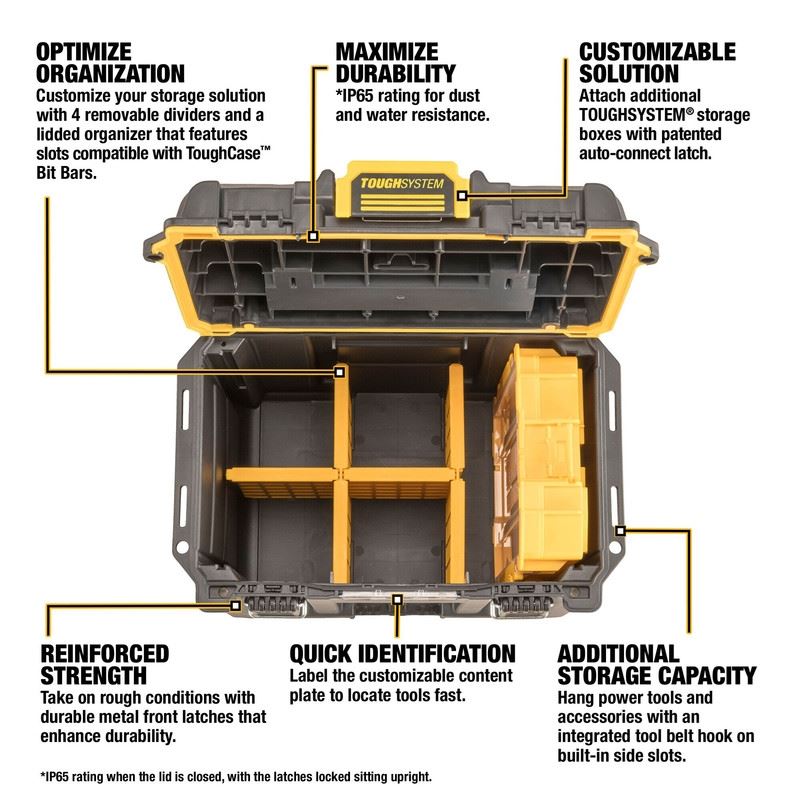 OPTIMIZE ORGANIZATION
Customize your storage solution with 4 removable dividers and a lidded organizer that features slots compatible with ToughCase™ Bit Bars.

MAXIMIZE DURABILITY
*IP65 rating for dust and water resistance.

CUSTOMIZABLE SOLUTION
Attach additional TOUGHSYSTEM® storage boxes with patented auto-connect latch.

TOUGHSYSTEM

REINFORCED STRENGTH
Take on rough conditions with durable metal front latches that enhance durability.

QUICK IDENTIFICATION
Label the customizable content plate to locate tools fast.

ADDITIONAL STORAGE CAPACITY
Hang power tools and accessories with an integrated tool belt hook on built-in side slots.

*IP65 rating when the lid is closed, with the latches locked sitting upright.