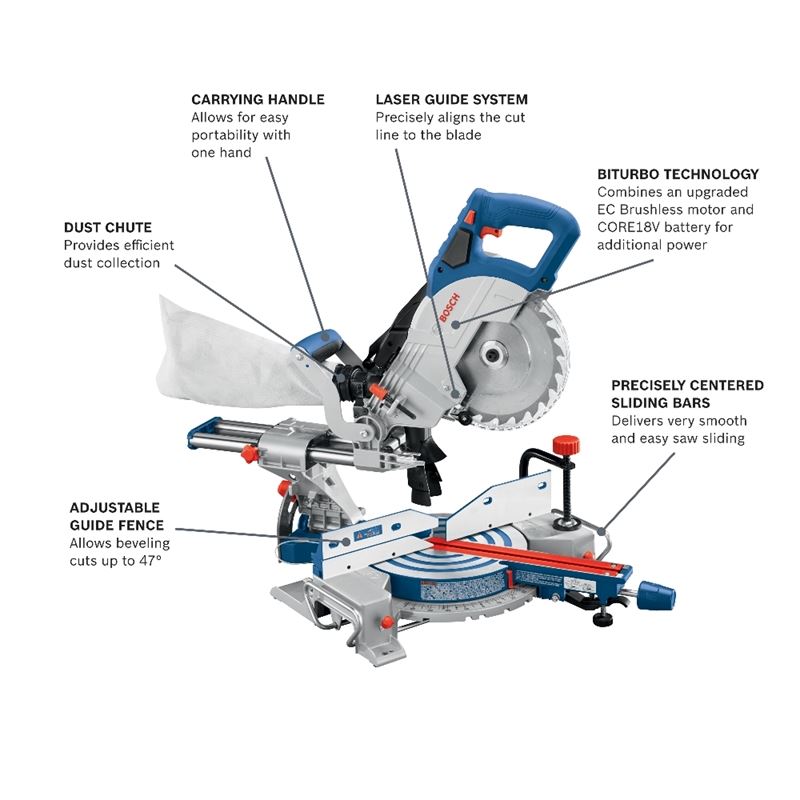 CARRYING HANDLE
Allows for easy portability with one hand

LASER GUIDE SYSTEM
Precisely aligns the cut line to the blade

BITURBO TECHNOLOGY
Combines an upgraded EC Brushless motor and CORE18V battery for additional power

DUST CHUTE
Provides efficient dust collection

BOSCH

PRECISELY CENTERED SLIDING BARS
Delivers very smooth and easy saw sliding

ADJUSTABLE GUIDE FENCE
Allows beveling cuts up to 47°