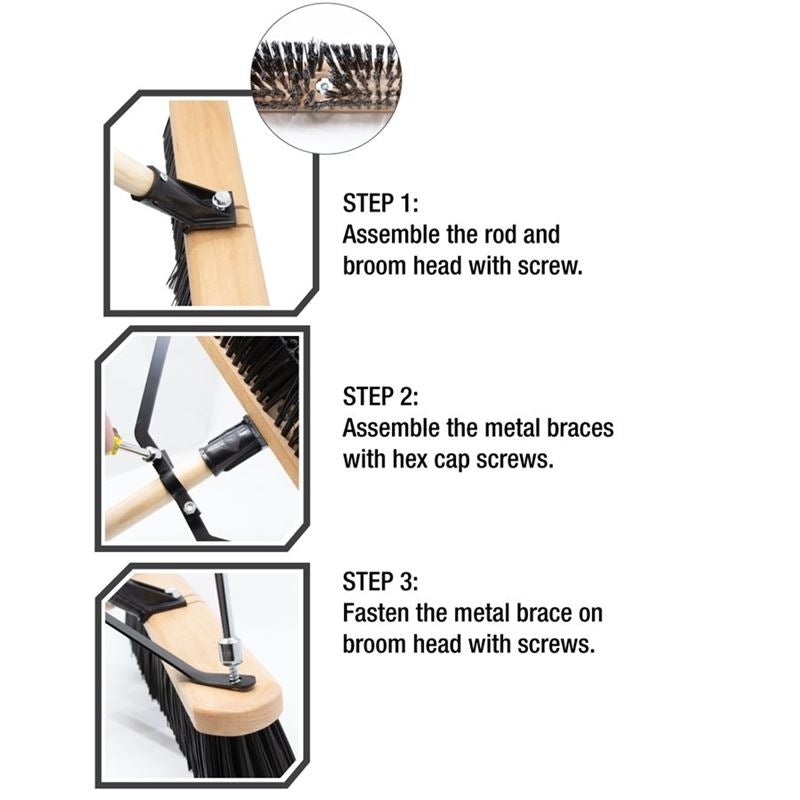 STEP 1:
Assemble the rod and broom head with screw.

STEP 2:
Assemble the metal braces with hex cap screws.

STEP 3:
Fasten the metal brace on broom head with screws.