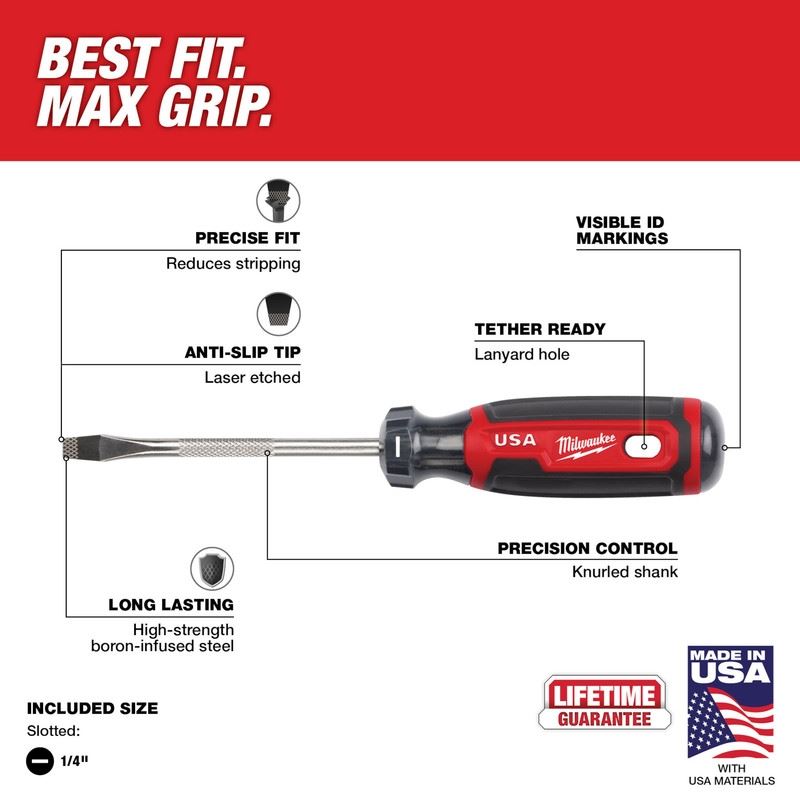 BEST FIT.
MAX GRIP.

PRECISE FIT
Reduces stripping

ANTI-SLIP TIP
Laser etched

VISIBLE ID
MARKINGS

TETHER READY
Lanyard hole

USA
Milwaukee

PRECISION CONTROL
Knurled shank

LONG LASTING
High-strength boron-infused steel

INCLUDED SIZE
Slotted:
1/4"

LIFETIME
GUARANTEE

MADE IN
USA
WITH
USA MATERIALS