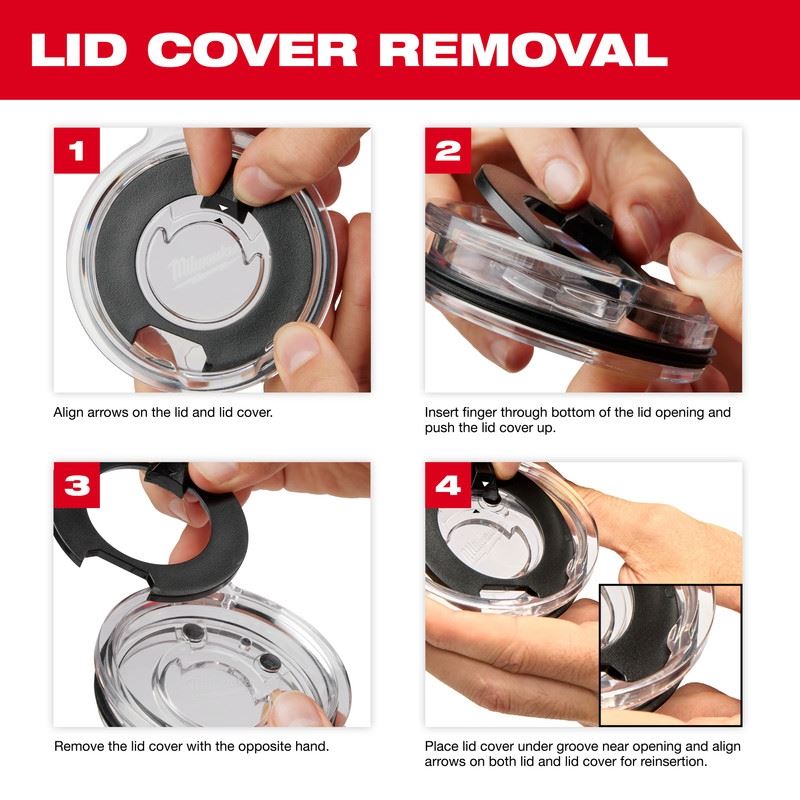 LID COVER REMOVAL

1

Milwaukee

Align arrows on the lid and lid cover.

2

Insert finger through bottom of the lid opening and push the lid cover up.

3

Remove the lid cover with the opposite hand.

4

Place lid cover under groove near opening and align arrows on both lid and lid cover for reinsertion.