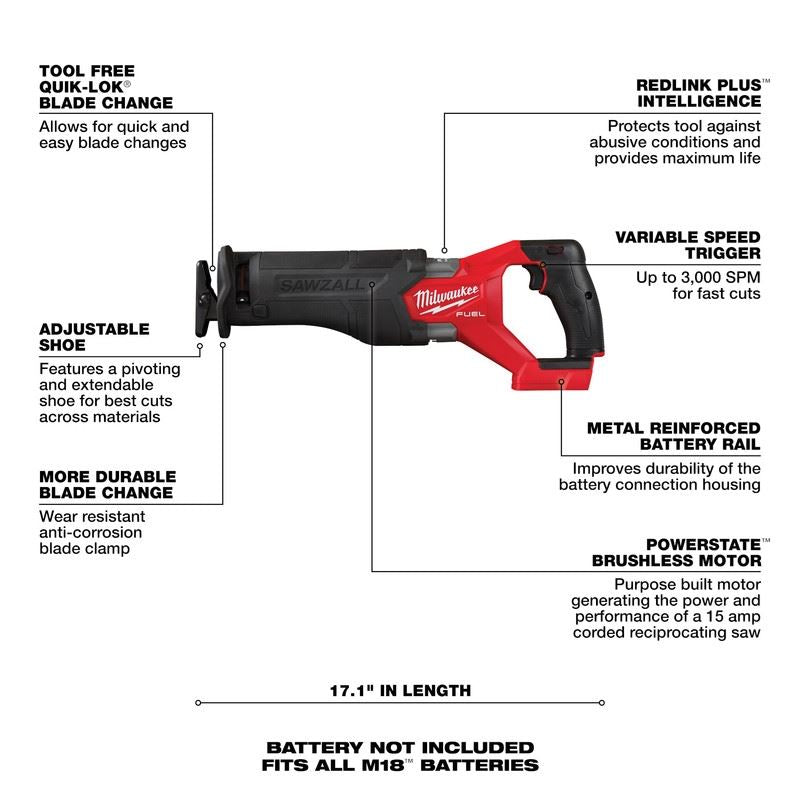 TOOL FREE QUIK-LOK® BLADE CHANGE
Allows for quick and easy blade changes

ADJUSTABLE SHOE
Features a pivoting and extendable shoe for best cuts across materials

MORE DURABLE BLADE CHANGE
Wear resistant anti-corrosion blade clamp

SAWZALL

Milwaukee
FUEL

REDLINK PLUS™ INTELLIGENCE
Protects tool against abusive conditions and provides maximum life

VARIABLE SPEED TRIGGER
Up to 3,000 SPM for fast cuts

METAL REINFORCED BATTERY RAIL
Improves durability of the battery connection housing

POWERSTATE™ BRUSHLESS MOTOR
Purpose built motor generating the power and performance of a 15 amp corded reciprocating saw

17.1" IN LENGTH

BATTERY NOT INCLUDED
FITS ALL M18™ BATTERIES