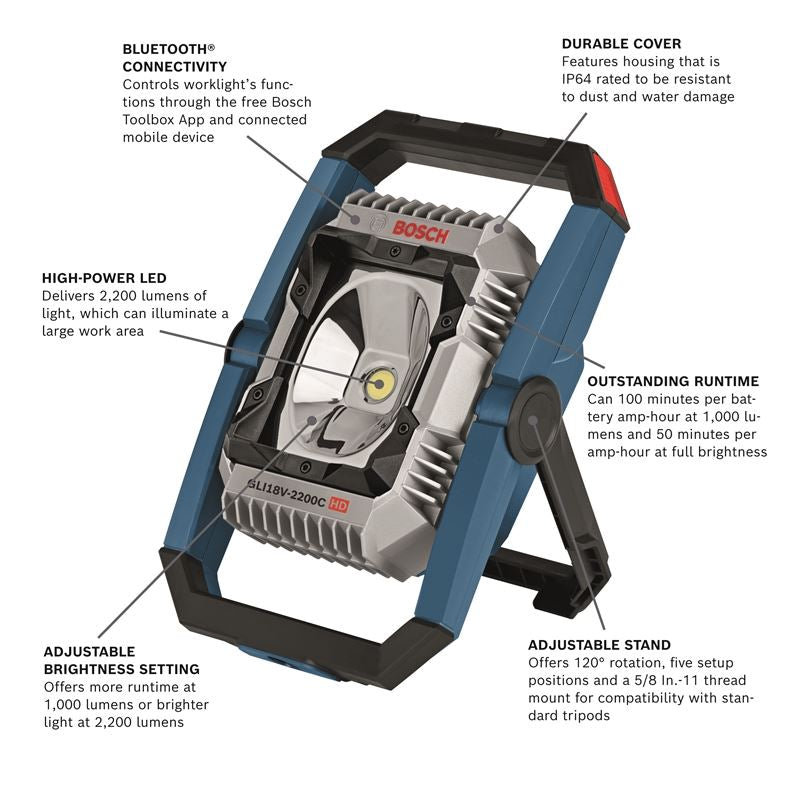 BLUETOOTH® CONNECTIVITY
Controls worklight's functions through the free Bosch Toolbox App and connected mobile device

DURABLE COVER
Features housing that is IP64 rated to be resistant to dust and water damage

BOSCH

HIGH-POWER LED
Delivers 2,200 lumens of light, which can illuminate a large work area

OUTSTANDING RUNTIME
Can 100 minutes per battery amp-hour at 1,000 lumens and 50 minutes per amp-hour at full brightness

GLI18V-2200C HD

ADJUSTABLE BRIGHTNESS SETTING
Offers more runtime at 1,000 lumens or brighter light at 2,200 lumens

ADJUSTABLE STAND
Offers 120° rotation, five setup positions and a 5/8 In.-11 thread mount for compatibility with standard tripods