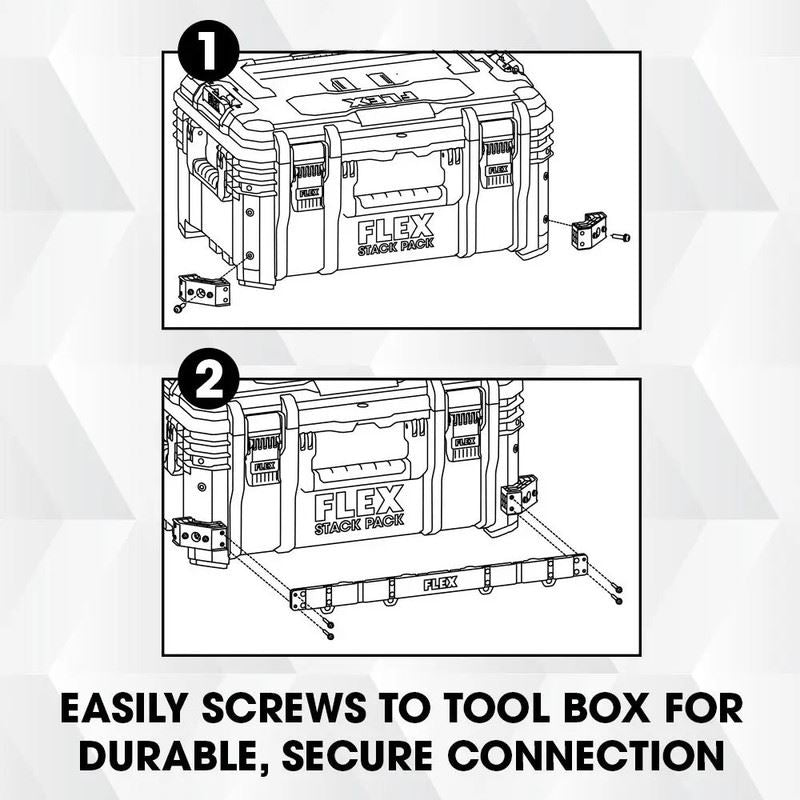 1

FLEX

FLEX

FLEX

FLEX
STACK PACK

2

FLEX

FLEX

FLEX
STACK PACK

FLEX

EASILY SCREWS TO TOOL BOX FOR DURABLE, SECURE CONNECTION