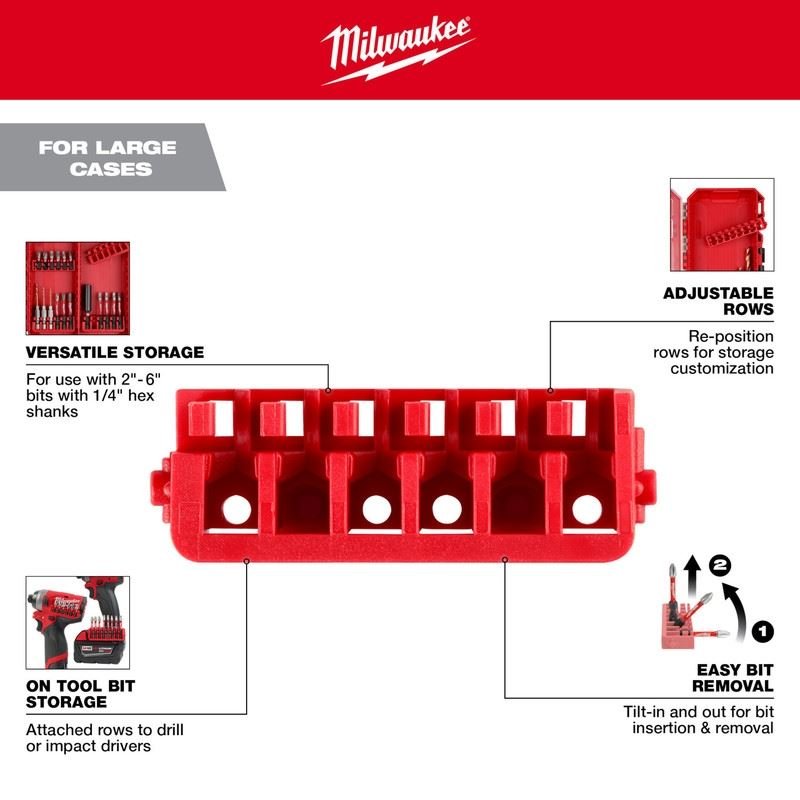 Milwaukee

FOR LARGE CASES

VERSATILE STORAGE

For use with 2"-6" bits with 1/4" hex shanks

ADJUSTABLE ROWS

Re-position rows for storage customization

ON TOOL BIT STORAGE

Attached rows to drill or impact drivers

2

1

EASY BIT REMOVAL

Tilt-in and out for bit insertion & removal