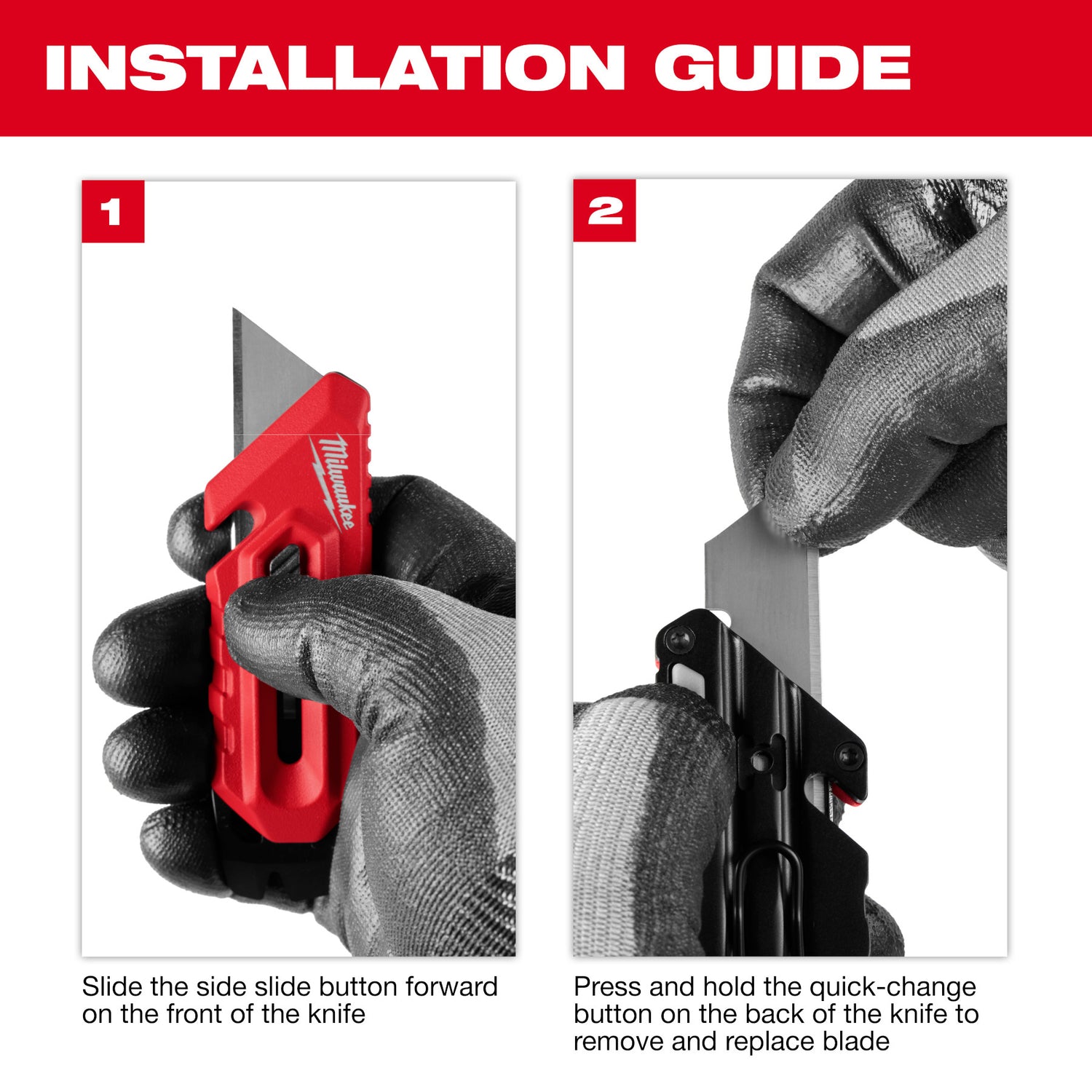 INSTALLATION GUIDE

1

Milwaukee

Slide the side slide button forward on the front of the knife

2

Press and hold the quick-change button on the back of the knife to remove and replace blade