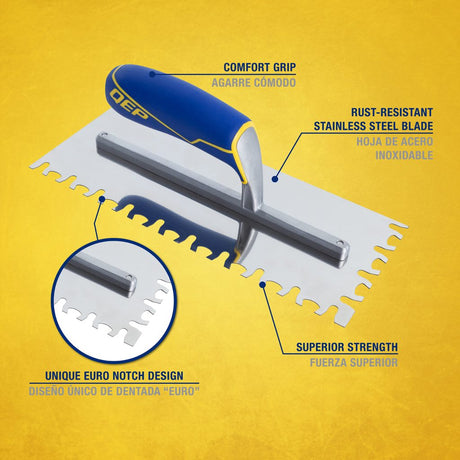 COMFORT GRIP
AGARRE CÓMODO

QEP

RUST-RESISTANT STAINLESS STEEL BLADE
HOJA DE ACERO INOXIDABLE

SUPERIOR STRENGTH
FUERZA SUPERIOR

UNIQUE EURO NOTCH DESIGN
DISEÑO ÚNICO DE DENTADA "EURO"