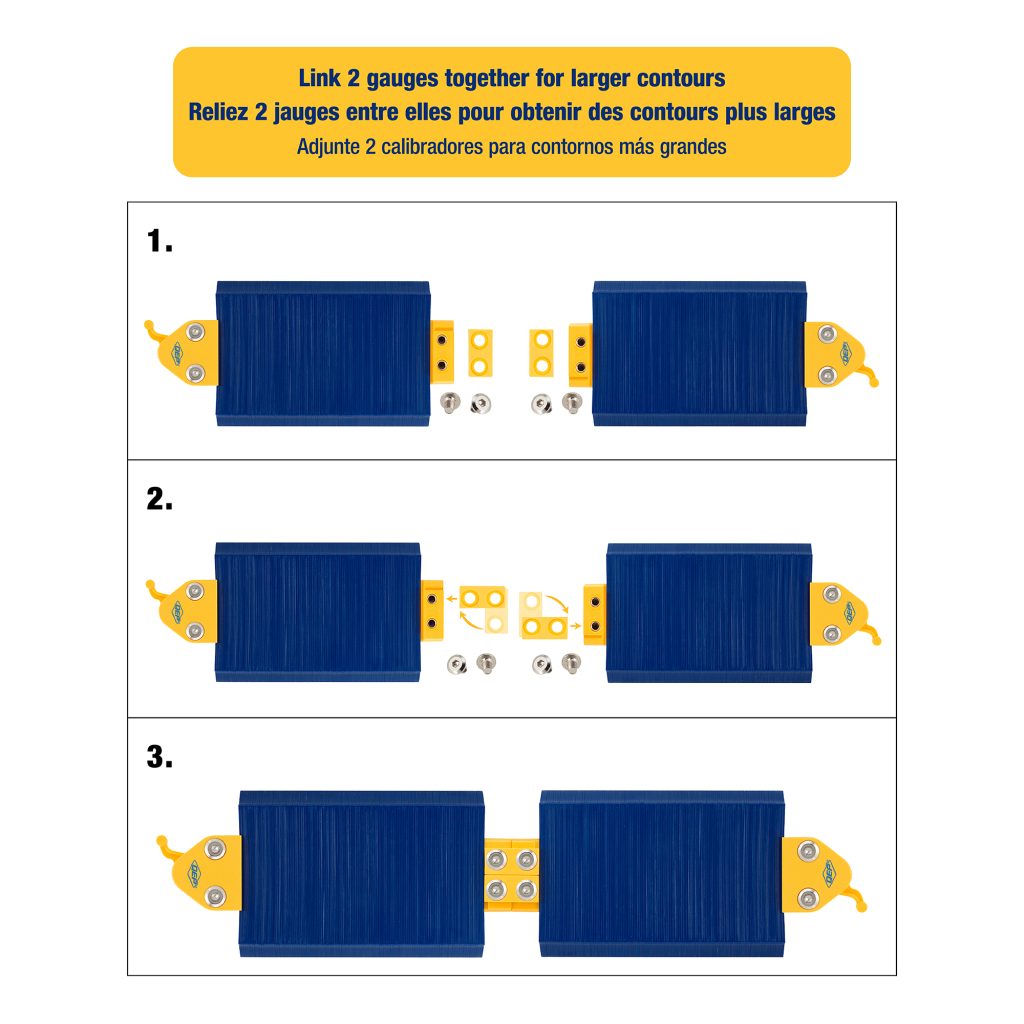 Link 2 gauges together for larger contours
Reliez 2 jauges entre elles pour obtenir des contours plus larges
Adjunte 2 calibradores para contornos más grandes

1.

2.

3.