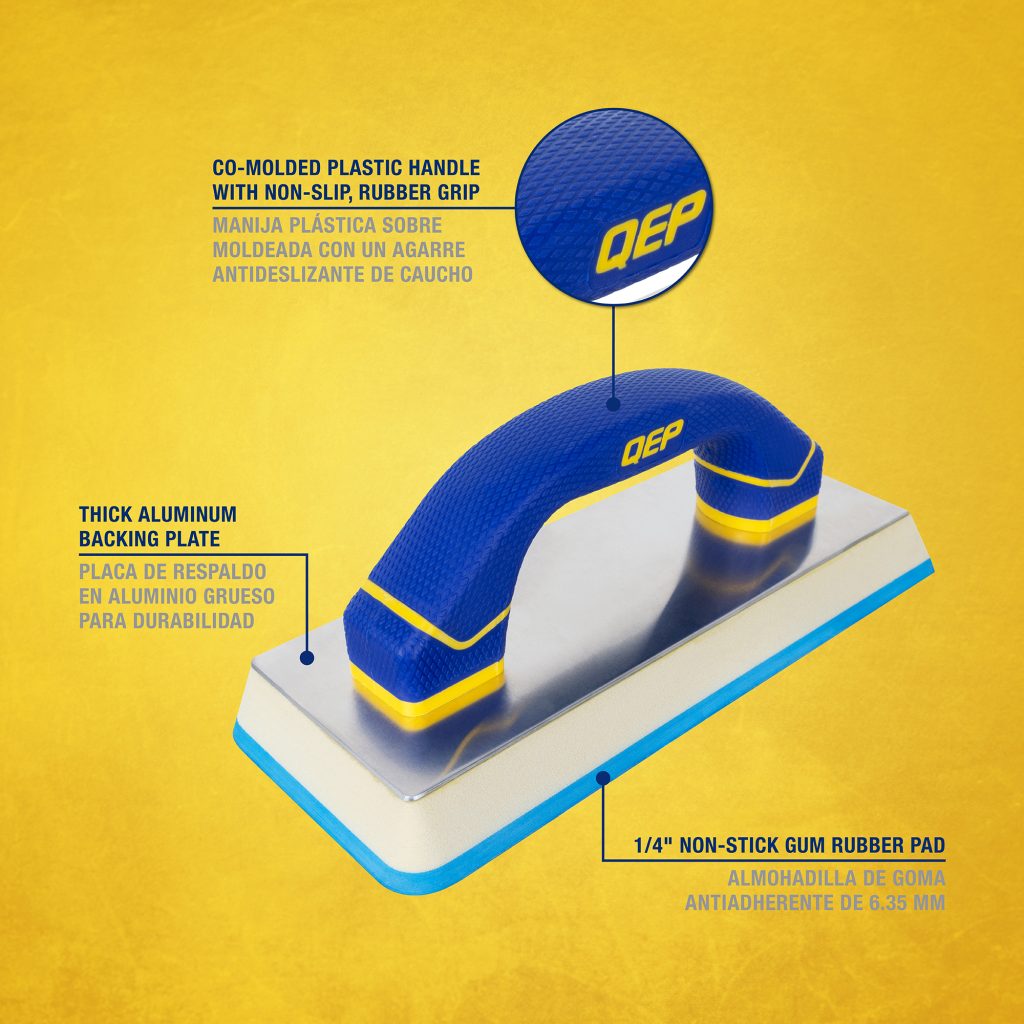 CO-MOLDED PLASTIC HANDLE WITH NON-SLIP, RUBBER GRIP

MANIJA PLÁSTICA SOBRE MOLDEADA CON UN AGARRE ANTIDESLIZANTE DE CAUCHO

QEP

QEP

THICK ALUMINUM BACKING PLATE

PLACA DE RESPALDO EN ALUMINIO GRUESO PARA DURABILIDAD

1/4" NON-STICK GUM RUBBER PAD

ALMOHADILLA DE GOMA ANTIADHERENTE DE 6.35 MM