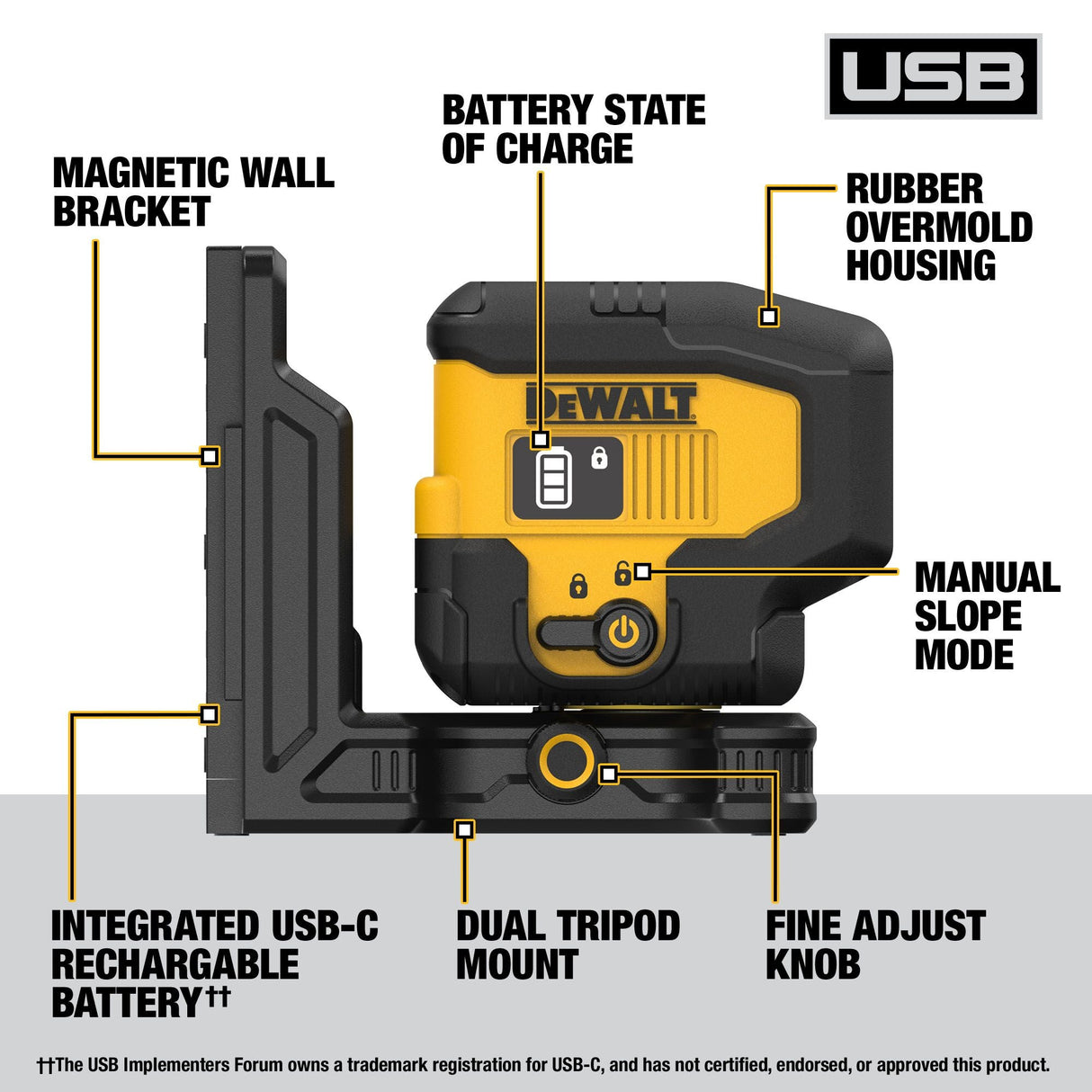 USB

BATTERY STATE OF CHARGE

MAGNETIC WALL BRACKET

RUBBER OVERMOLD HOUSING

DEWALT

MANUAL SLOPE MODE

INTEGRATED USB-C RECHARGABLE BATTERY††

DUAL TRIPOD MOUNT

FINE ADJUST KNOB

††The USB Implementers Forum owns a trademark registration for USB-C, and has not certified, endorsed, or approved this product.