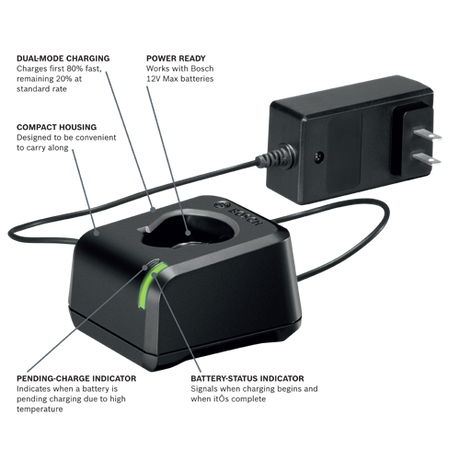 DUAL-MODE CHARGING
Charges first 80% fast, remaining 20% at standard rate

POWER READY
Works with Bosch 12V Max batteries

COMPACT HOUSING
Designed to be convenient to carry along

BOSCH

PENDING-CHARGE INDICATOR
Indicates when a battery is pending charging due to high temperature

BATTERY-STATUS INDICATOR
Signals when charging begins and when itÕs complete