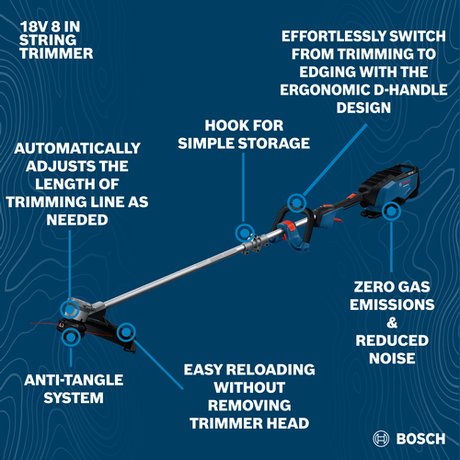 18V 8 IN STRING TRIMMER

EFFORTLESSLY SWITCH FROM TRIMMING TO EDGING WITH THE ERGONOMIC D-HANDLE DESIGN

HOOK FOR SIMPLE STORAGE

AUTOMATICALLY ADJUSTS THE LENGTH OF TRIMMING LINE AS NEEDED

ZERO GAS EMISSIONS & REDUCED NOISE

ANTI-TANGLE SYSTEM

EASY RELOADING WITHOUT REMOVING TRIMMER HEAD

BOSCH