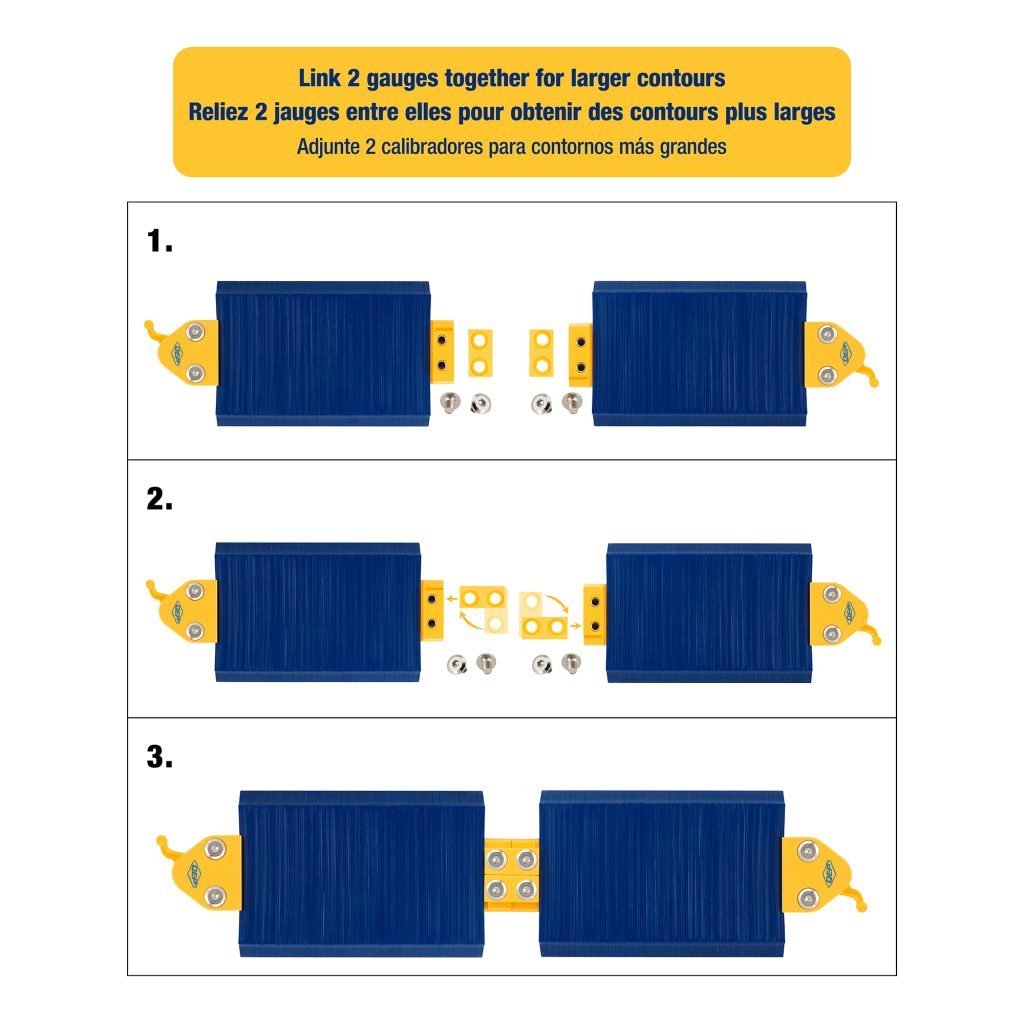 Link 2 gauges together for larger contours
Reliez 2 jauges entre elles pour obtenir des contours plus larges
Adjunte 2 calibradores para contornos más grandes

1.

2.

3.