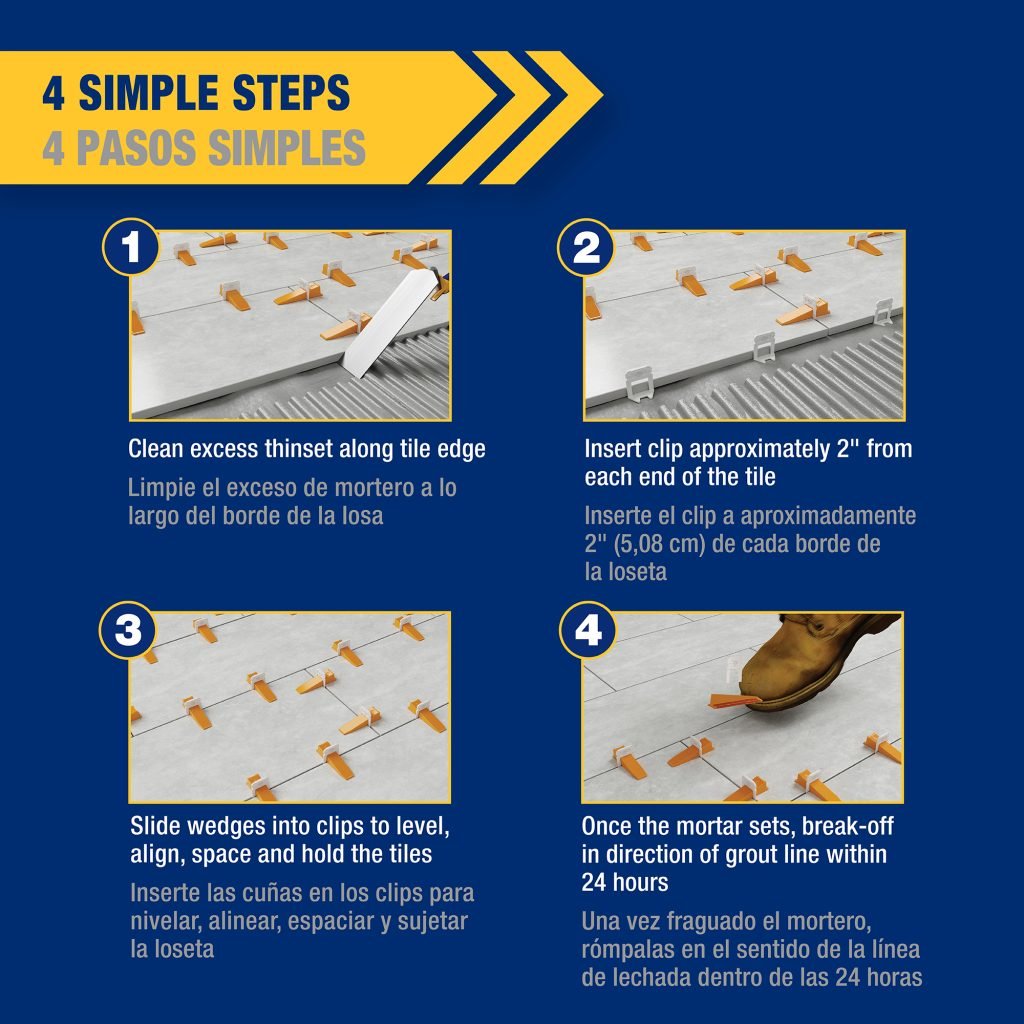 4 SIMPLE STEPS
4 PASOS SIMPLES

1

Clean excess thinset along tile edge

Limpie el exceso de mortero a lo largo del borde de la losa

2

Insert clip approximately 2'' from each end of the tile

Inserte el clip a aproximadamente 2'' (5,08 cm) de cada borde de la loseta

3

Slide wedges into clips to level, align, space and hold the tiles

Inserte las cuñas en los clips para nivelar, alinear, espaciar y sujetar la loseta

4

Once the mortar sets, break-off in direction of grout line within 24 hours

Una vez fraguado el mortero, rómpalas en el sentido de la línea de lechada dentro de las 24 horas