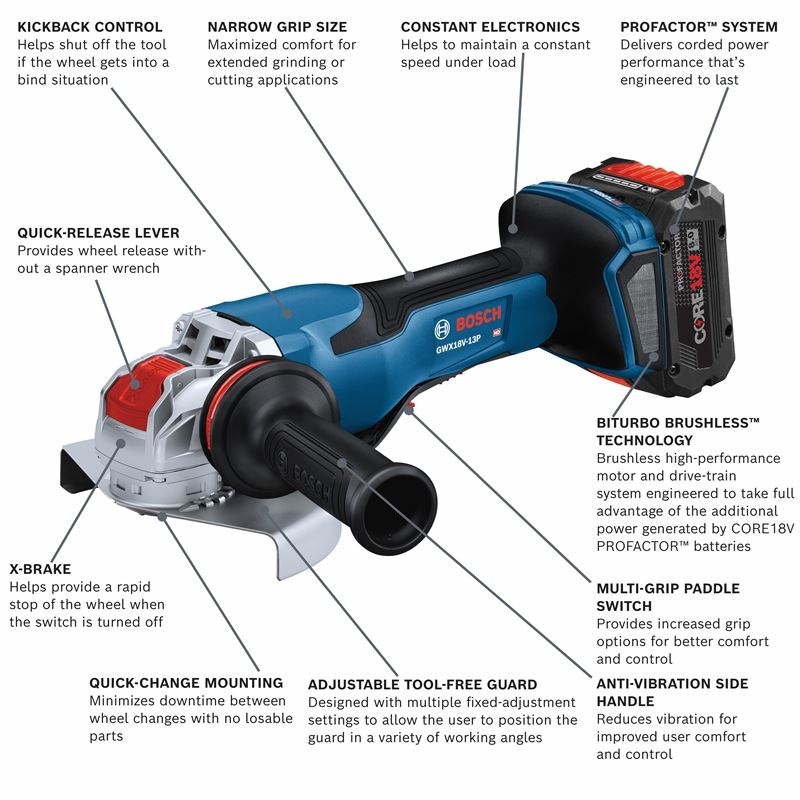 KICKBACK CONTROL
Helps shut off the tool if the wheel gets into a bind situation

NARROW GRIP SIZE
Maximized comfort for extended grinding or cutting applications

CONSTANT ELECTRONICS
Helps to maintain a constant speed under load

PROFACTOR™ SYSTEM
Delivers corded power performance that's engineered to last

QUICK-RELEASE LEVER
Provides wheel release without a spanner wrench

BOSCH
GWX18V-13P

CORE18V 8.0

BOSCH

BITURBO BRUSHLESS™ TECHNOLOGY
Brushless high-performance motor and drive-train system engineered to take full advantage of the additional power generated by CORE18V PROFACTOR™ batteries

X-BRAKE
Helps provide a rapid stop of the wheel when the switch is turned off

MULTI-GRIP PADDLE SWITCH
Provides increased grip options for better comfort and control

QUICK-CHANGE MOUNTING
Minimizes downtime between wheel changes with no losable parts

ADJUSTABLE TOOL-FREE GUARD
Designed with multiple fixed-adjustment settings to allow the user to position the guard in a variety of working angles

ANTI-VIBRATION SIDE HANDLE
Reduces vibration for improved user comfort and control