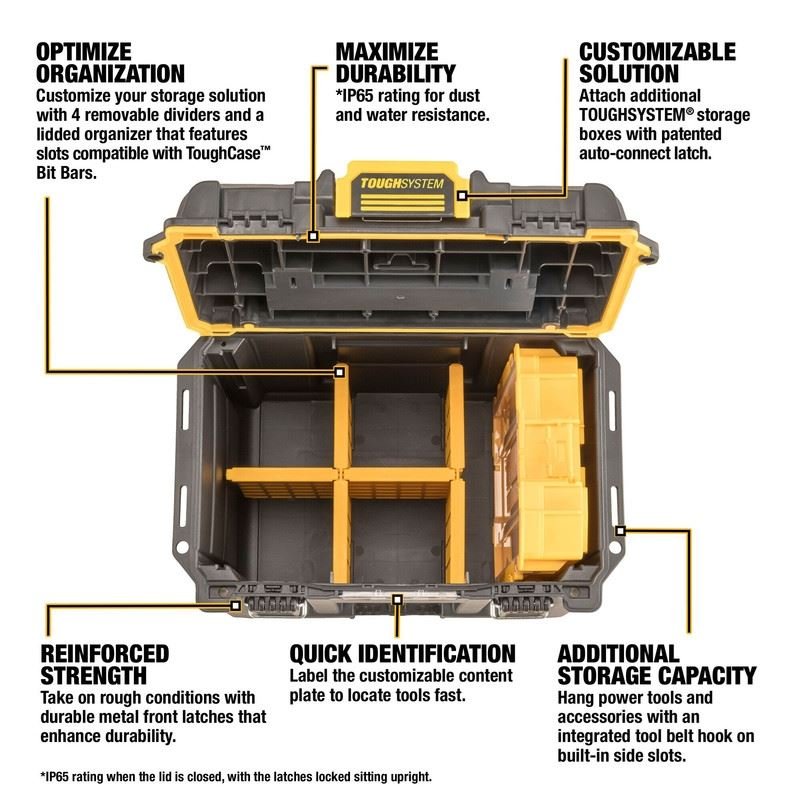 OPTIMIZE ORGANIZATION
Customize your storage solution with 4 removable dividers and a lidded organizer that features slots compatible with ToughCase™ Bit Bars.

MAXIMIZE DURABILITY
*IP65 rating for dust and water resistance.

CUSTOMIZABLE SOLUTION
Attach additional TOUGHSYSTEM® storage boxes with patented auto-connect latch.

TOUGHSYSTEM

REINFORCED STRENGTH
Take on rough conditions with durable metal front latches that enhance durability.

QUICK IDENTIFICATION
Label the customizable content plate to locate tools fast.

ADDITIONAL STORAGE CAPACITY
Hang power tools and accessories with an integrated tool belt hook on built-in side slots.

*IP65 rating when the lid is closed, with the latches locked sitting upright.