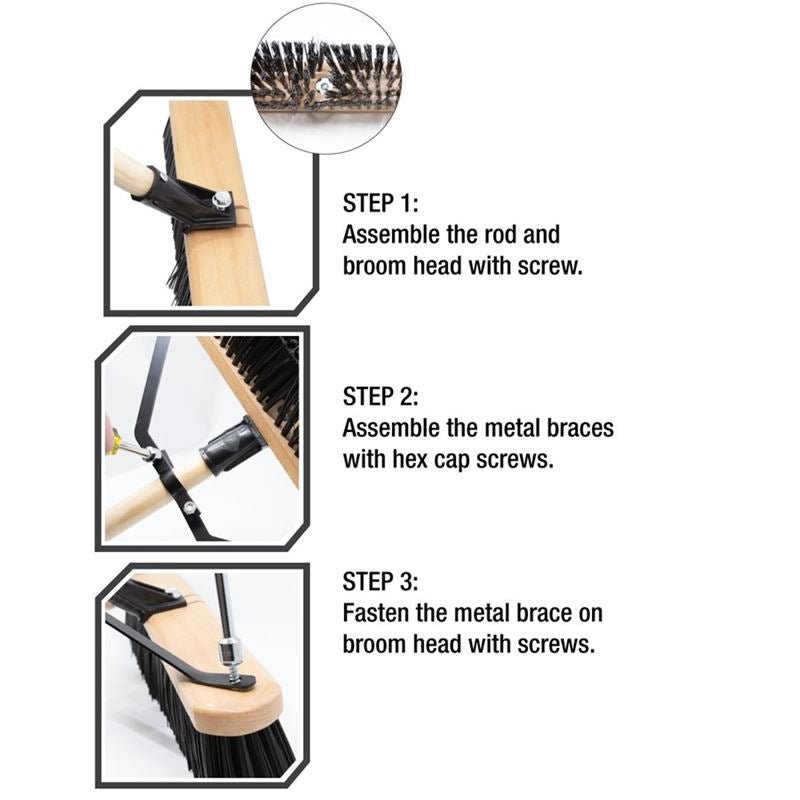 STEP 1:
Assemble the rod and broom head with screw.

STEP 2:
Assemble the metal braces with hex cap screws.

STEP 3:
Fasten the metal brace on broom head with screws.